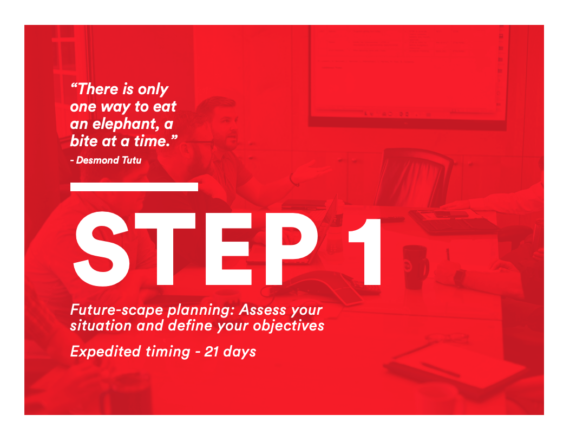 “There is only one way to eat an elephant, a bite at a time.”
- Desmond Tutu

STEP 1

Future-scape planning: Assess your situation and define your objectives

Expedited timing - 21 days